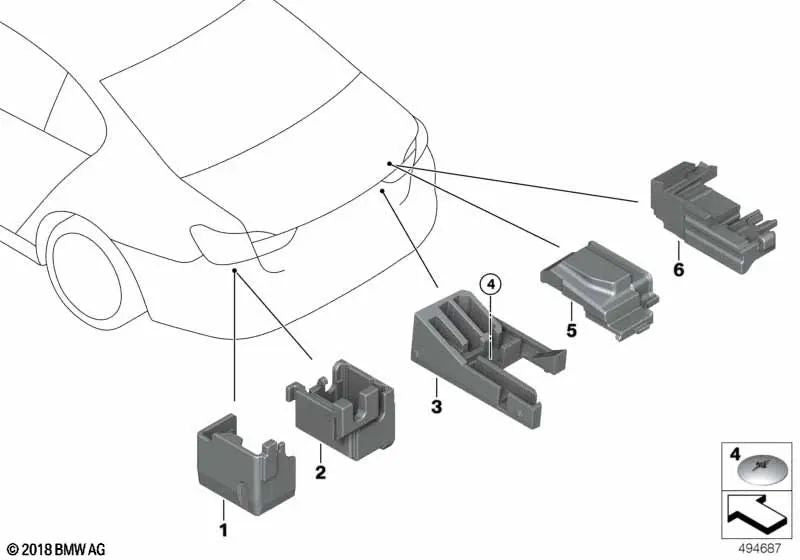 4
6
5
3
2
1
4
© 2018 BMW AG
494687