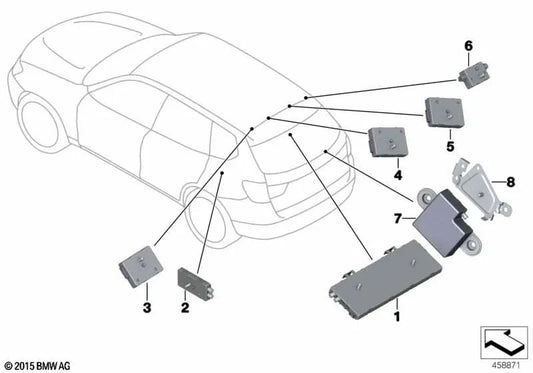 6
5
4
8
7
3
2
1
© 2015 BMW AG
458871