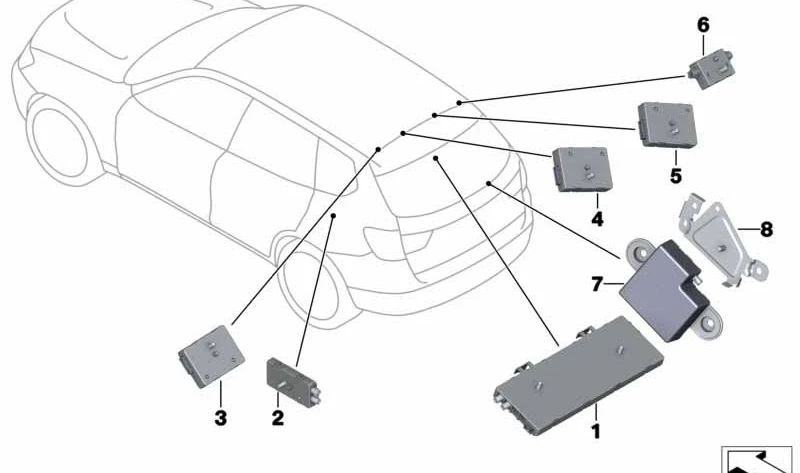 6
5
4
8
7
3
2
1