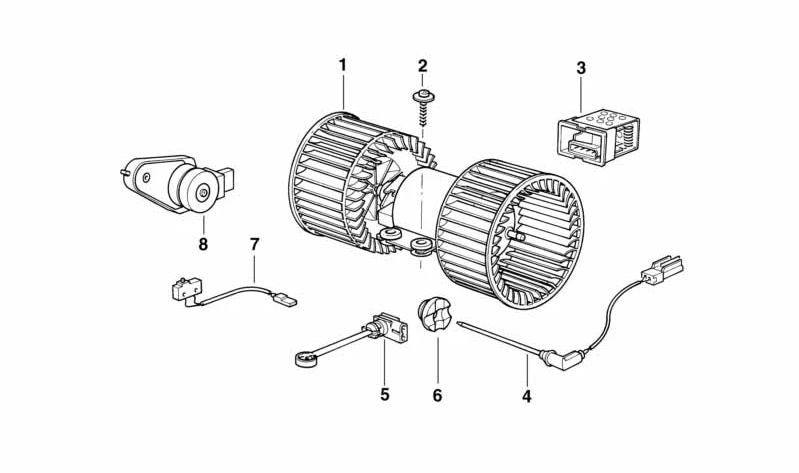 1
2
3
8
7
5
6
4