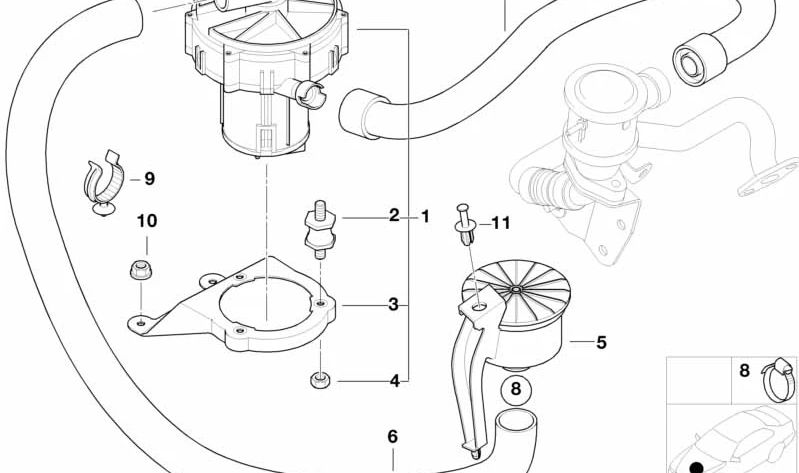 9
10
2
1
11
3
5
4
8
8
6