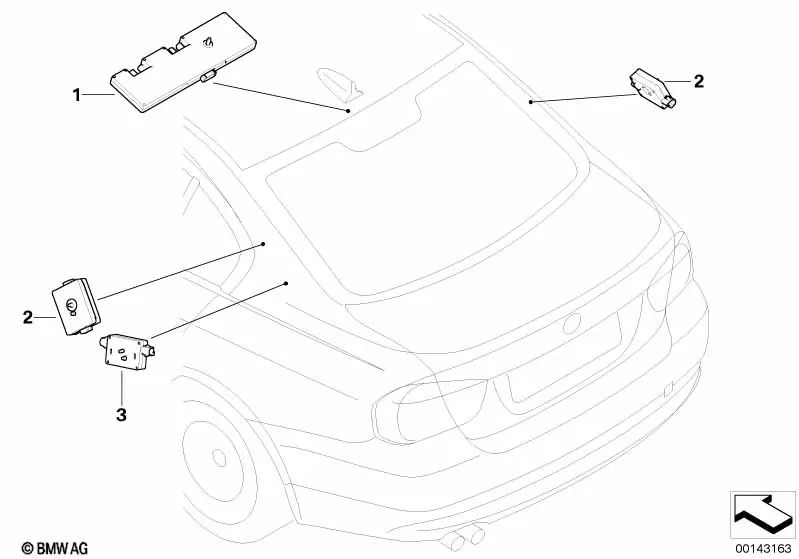 1
2
2
3
© BMW AG
00143163