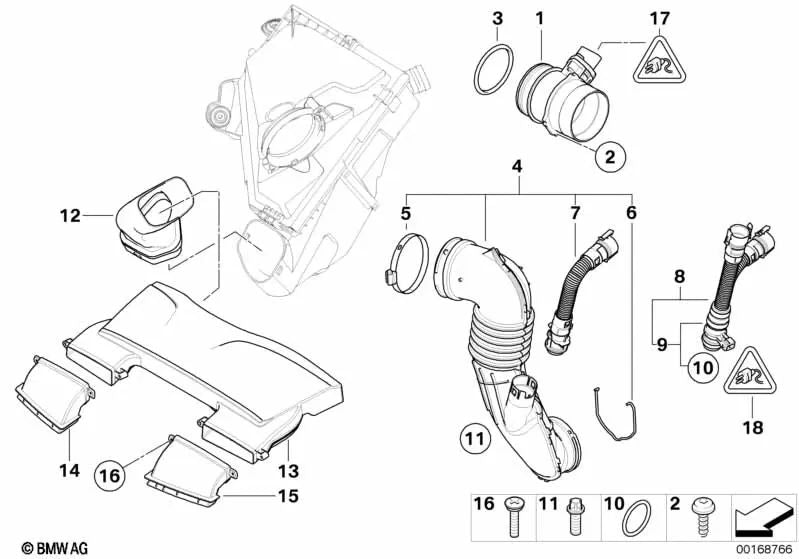 3
1
17
2
4
5
7
6
12
8
9
10
18
11
14
16
13
15
16
11
10
2
© BMW AG
00168766