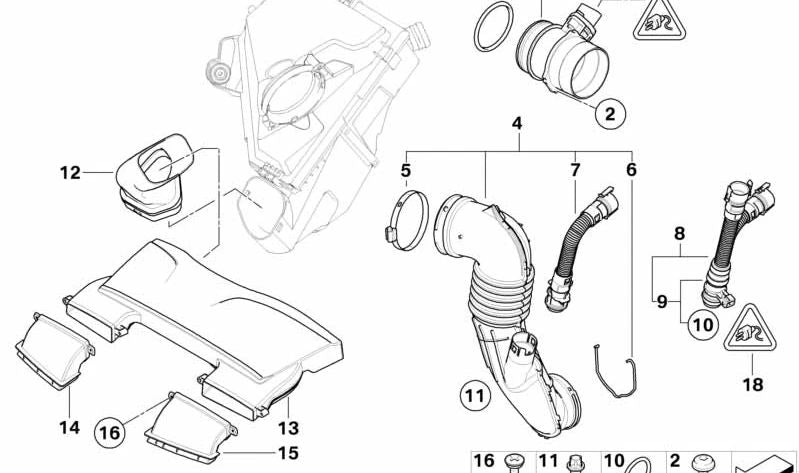 2
4
5
7
6
12
8
9
10
18
11
14
16
13
15
16
11
10
2