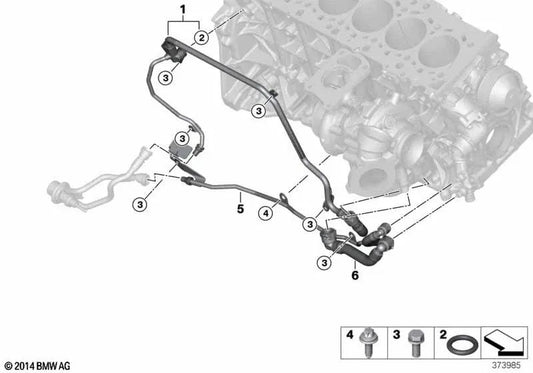 1
2
3
3
3
3
5
4
3
3
6
4
3
2
© 2014 BMW AG
373985