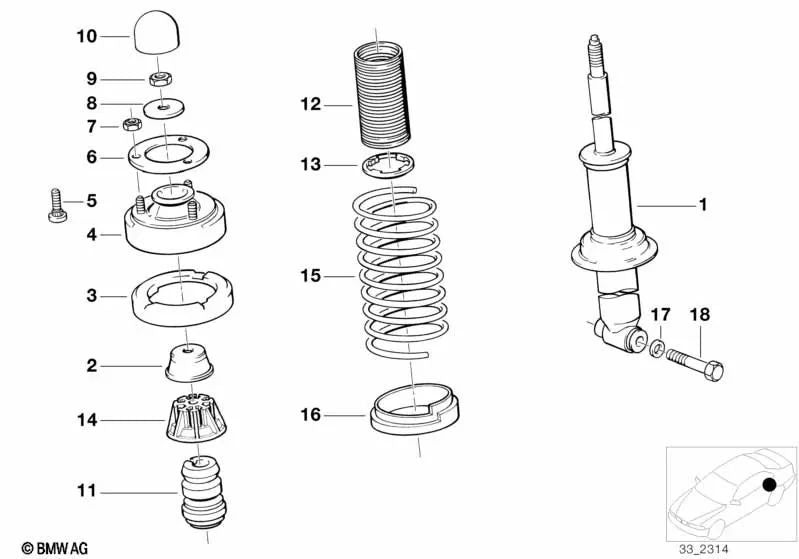 10
9
8
7
6
5
4
3
2
14
11
12
13
15
16
1
17
18
© BMW AG
33_2314