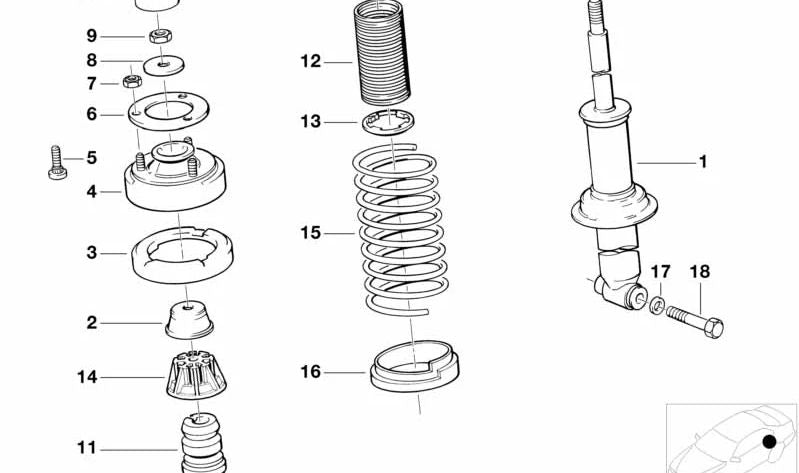 9
8
7
6
5
4
3
2
14
11
12
13
15
16
1
17
18