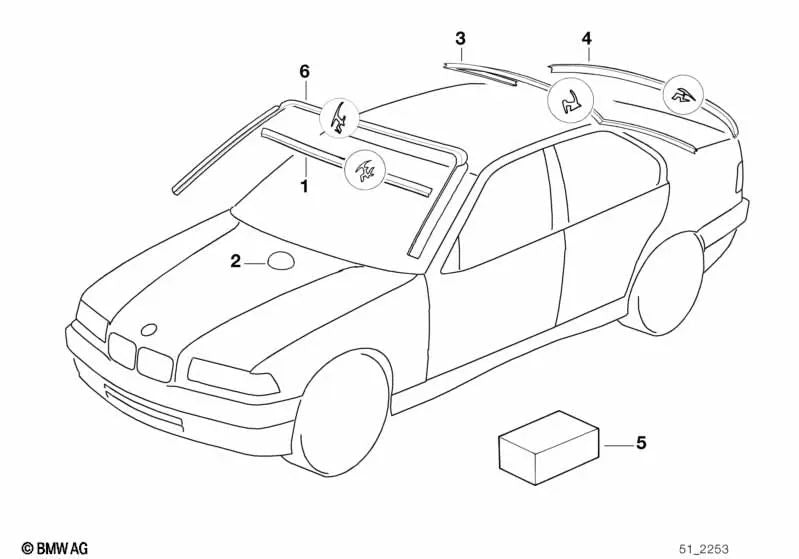 3
4
6
1
2
5
© BMW AG
51_2253