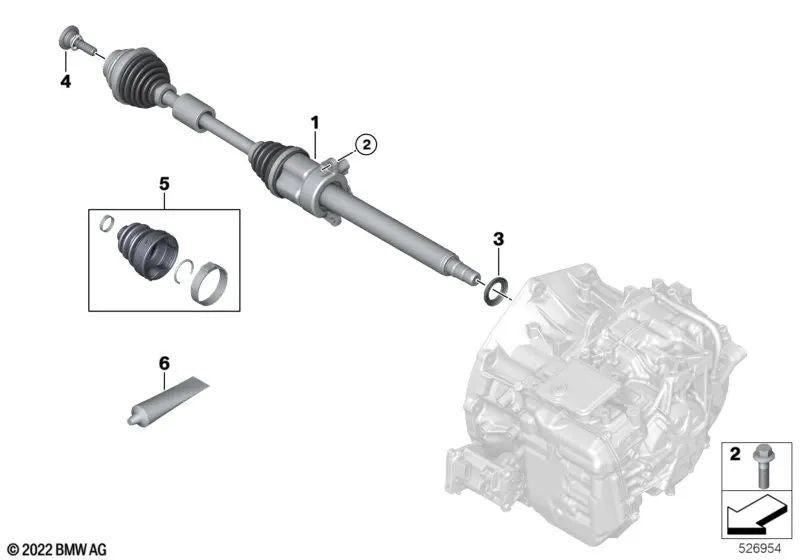 4
1
2
5
3
6
2
© 2022 BMW AG
526954