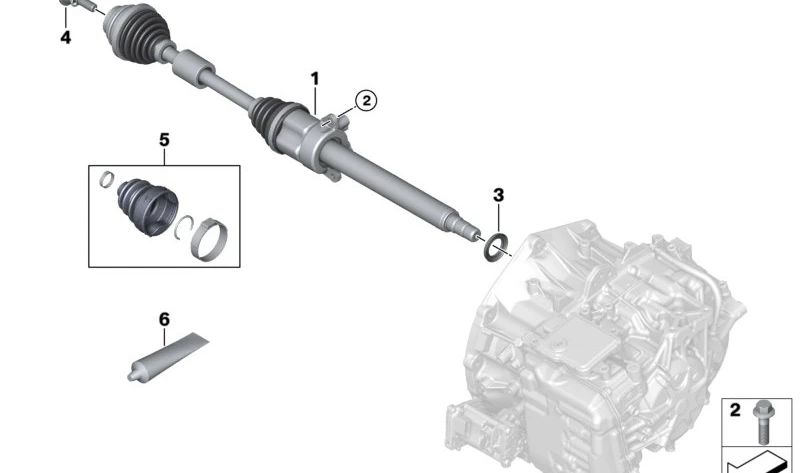 4
1
2
5
3
6
2