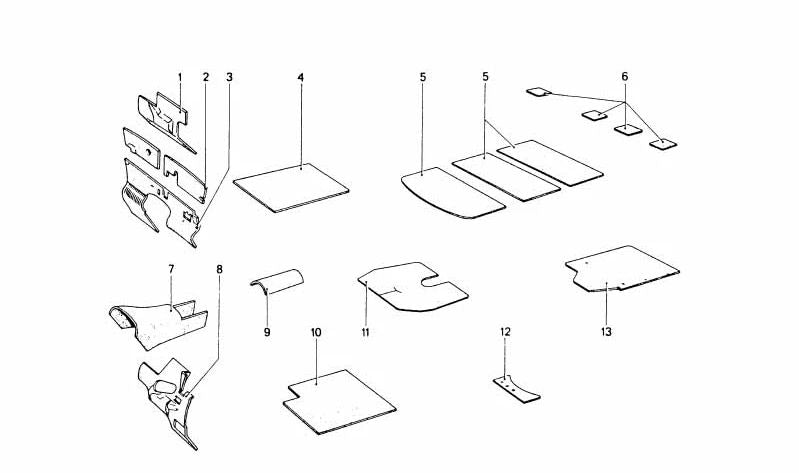 1
2
3
4
5
5
6
7
8
9
10
11
12
13