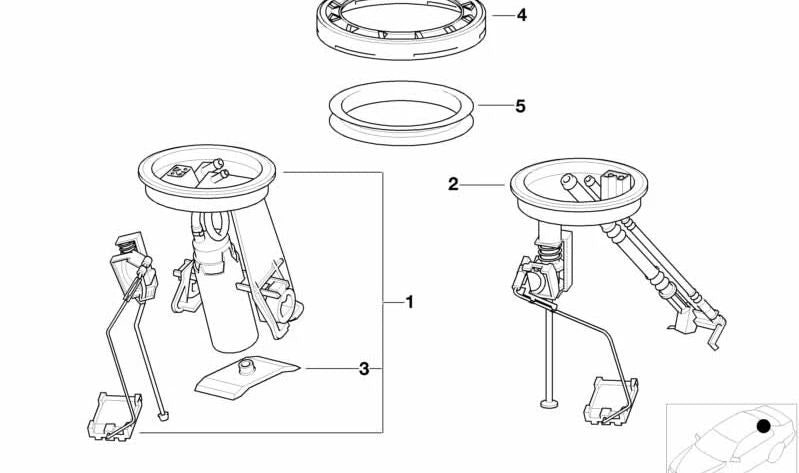 4
5
2
1
3