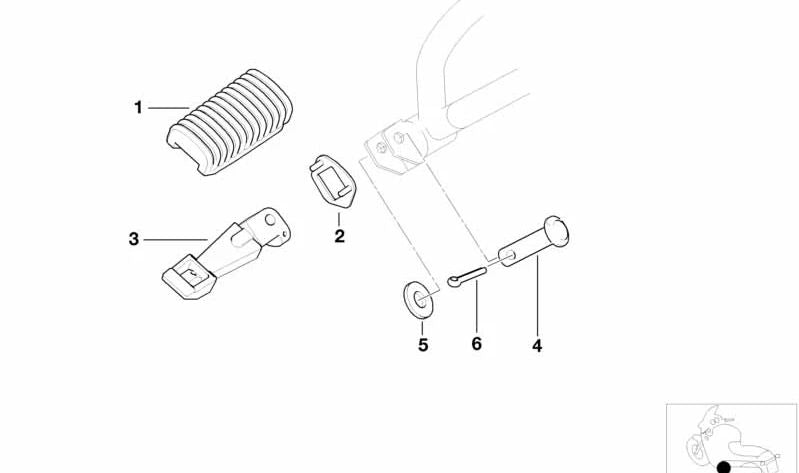 1
2
3
5
6
4