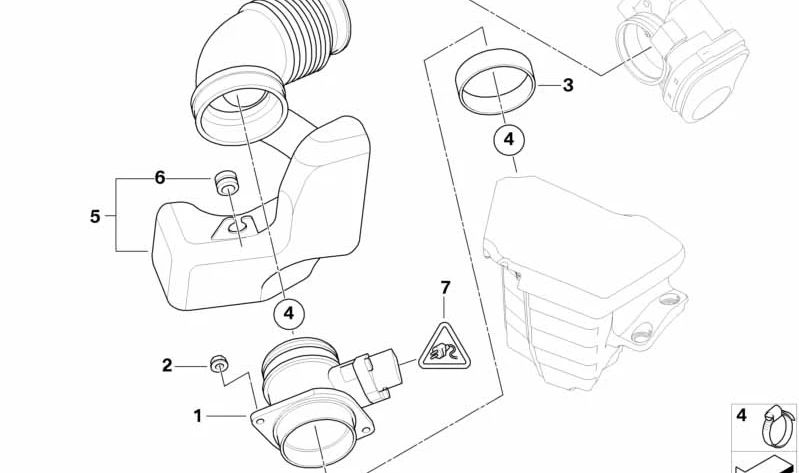 3
4
6
5
4
7
2
1
4