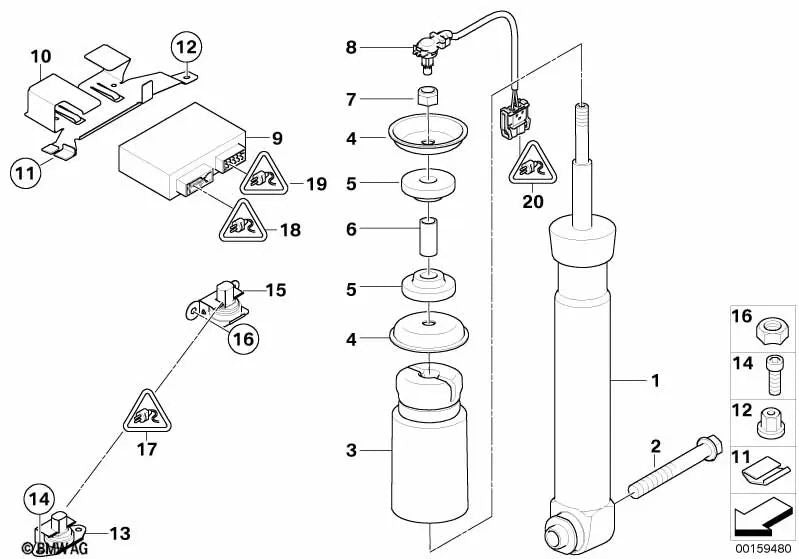 10
12
11
9
19
18
15
16
17
14
13
©BMW AG
8
7
4
5
6
5
4
3
20
1
2
16
14
12
11
00159480