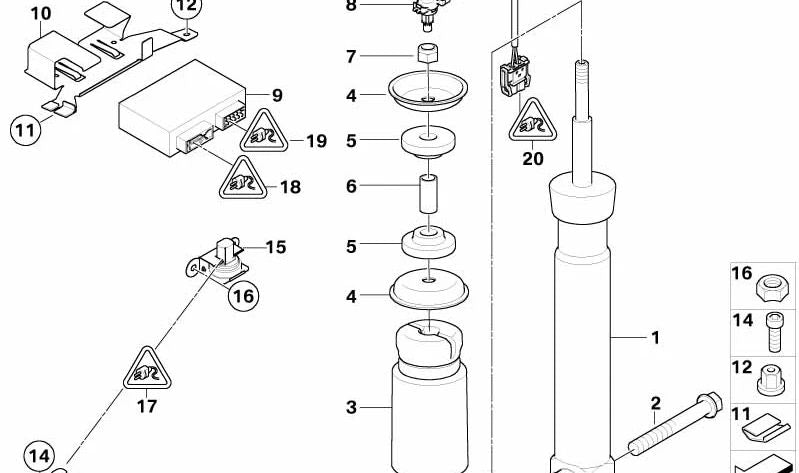 10
12
11
9
19
18
15
16
17
14
8
7
4
5
6
5
4
3
20
1
2
16
14
12
11