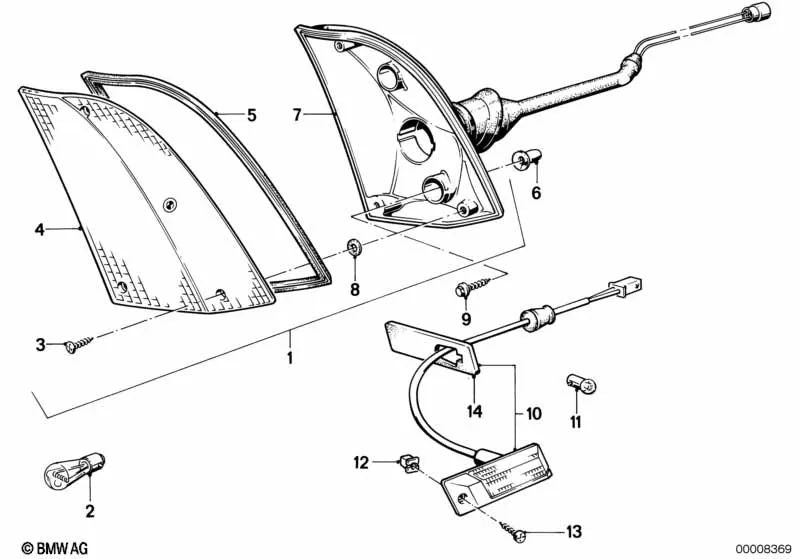 5
7
6
4
8
9
3
1
14
10
11
12
2
13
© BMW AG
00008369