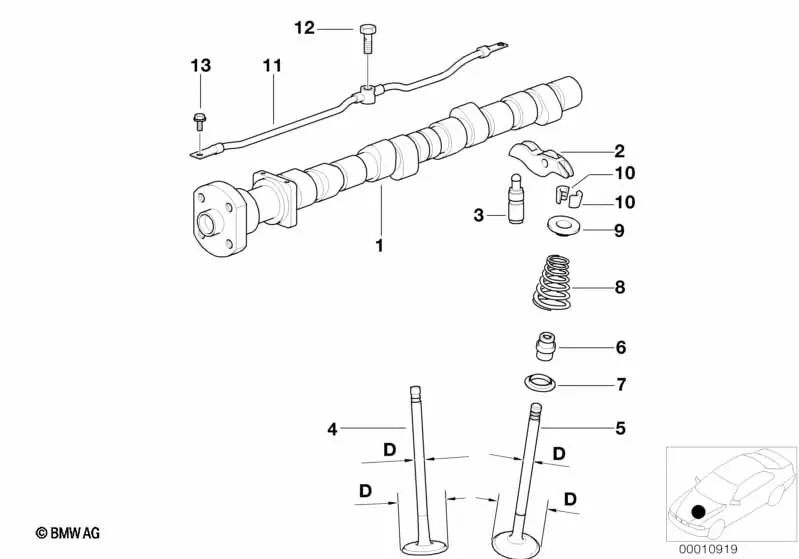 12
13
11
2
10
10
3
9
1
8
6
7
4
5
D
D
D
D
© BMW AG
00010919