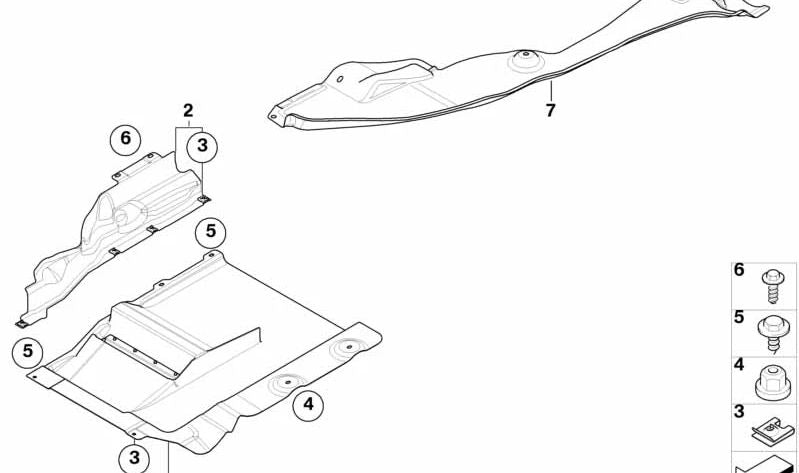 7
2
6
3
5
5
4
3
6
5
4
3