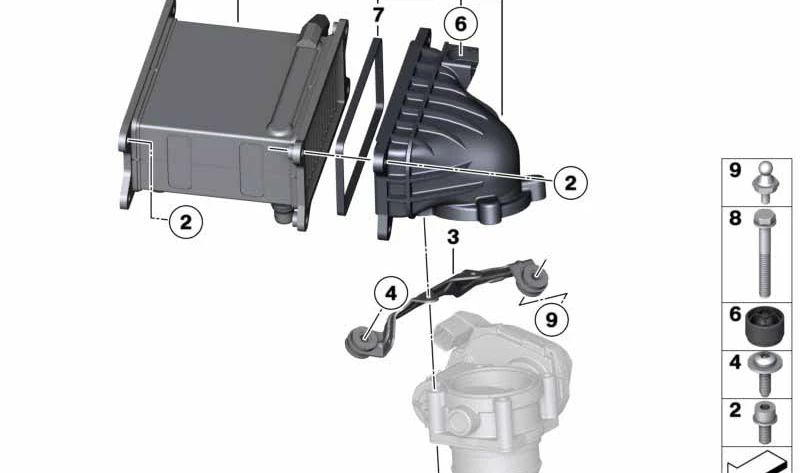 7
6
2
2
3
4
9
9
8
6
4
2