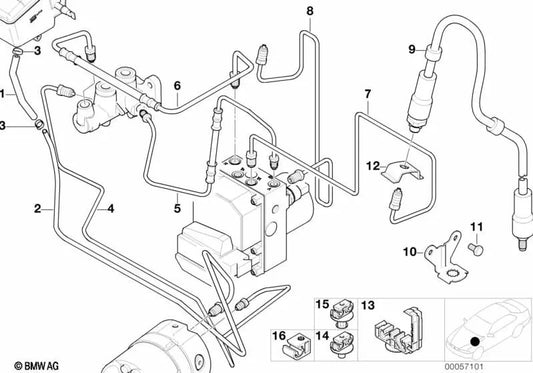 8
3
9
6
1
7
3
12
2
4
5
11
10
15
13
16
14
© BMW AG
00057101