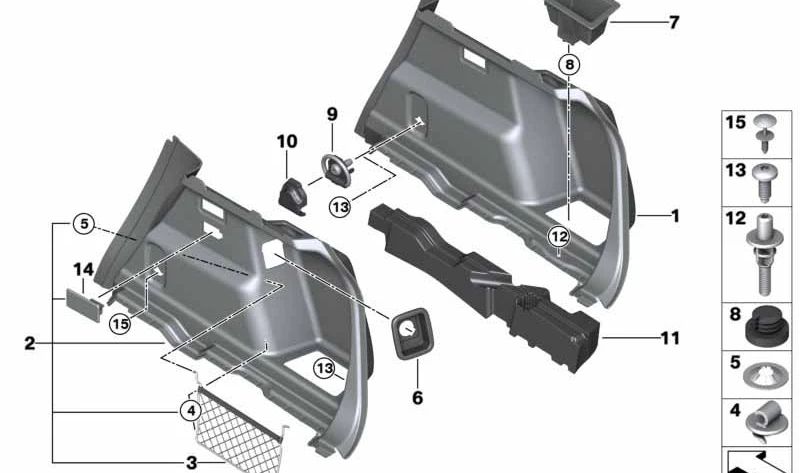 7
8
9
10
13
1
12
5
14
15
2
11
13
6
4
3
15
13
12
8
5
4