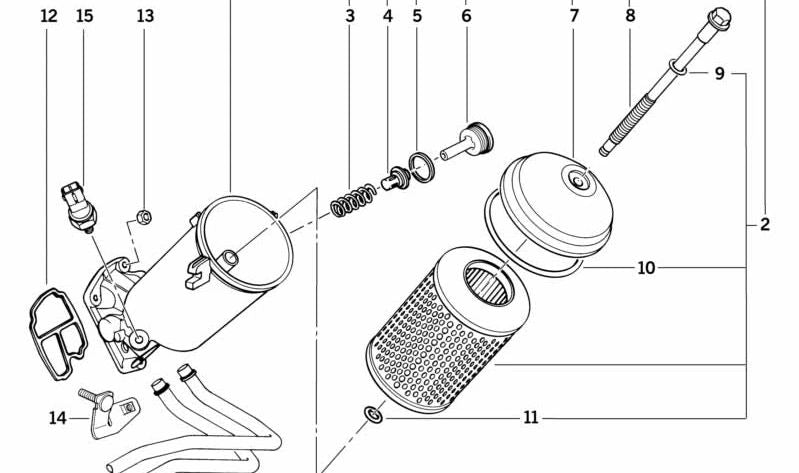 12
15
13
3
4
5
6
7
8
9
2
10
11
14