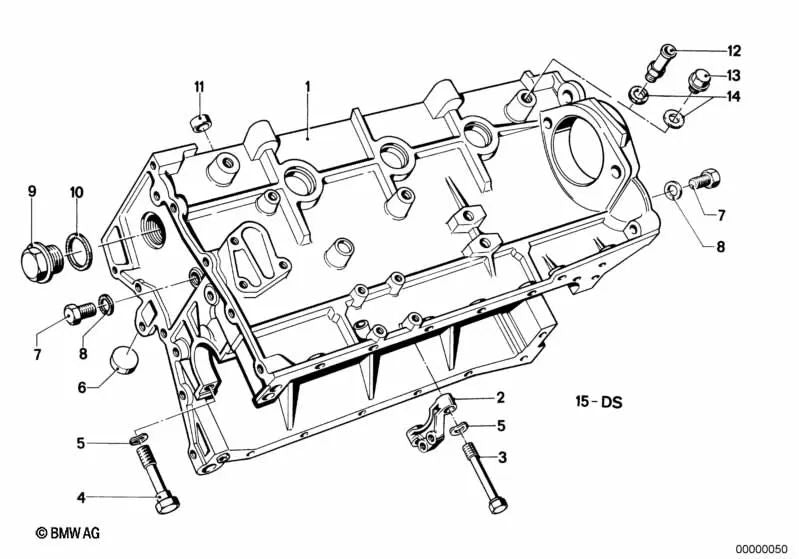 11
1
12
13
14
9
10
7
8
7
8
6
2
15 - DS
5
5
3
4
© BMW AG
00000050