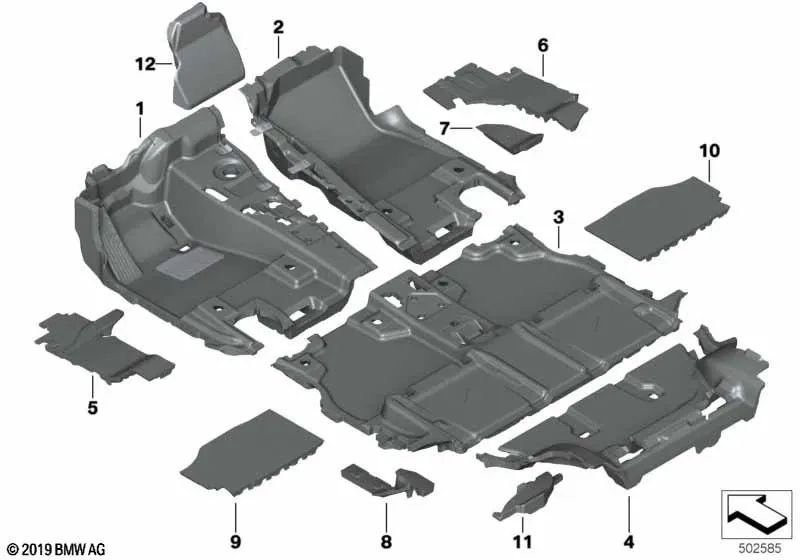 12
2
6
1
7
10
3
5
9
8
11
4
© 2019 BMW AG
502585