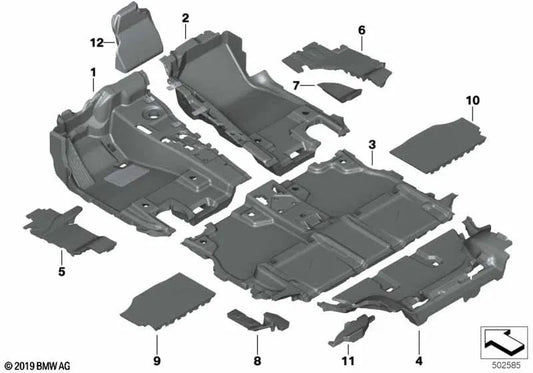 12
2
6
1
7
10
3
5
9
8
11
4
© 2019 BMW AG
502585