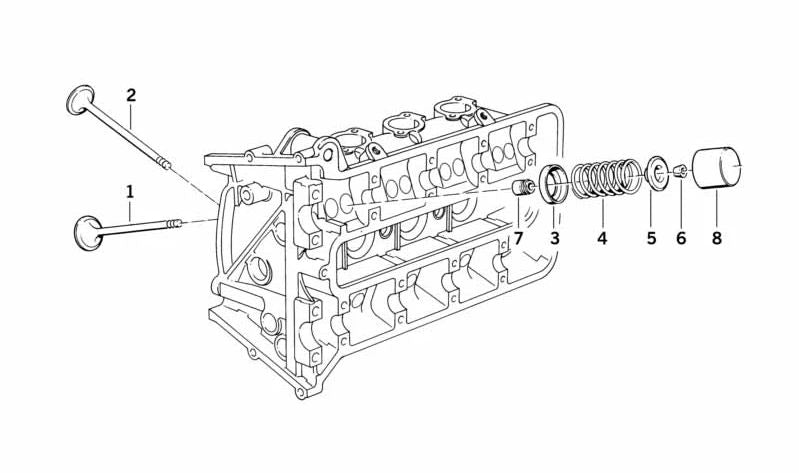 2
1
7
3
4
5
6
8