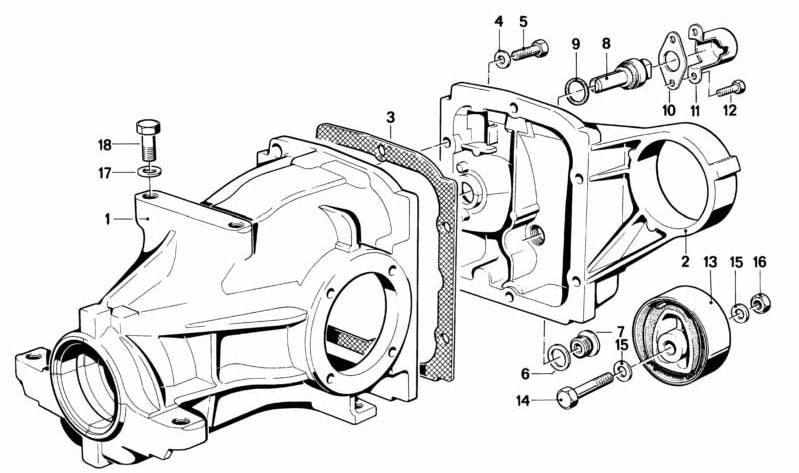 4
5
9
8
10
11
12
3
18
17
1
2
13
15
16
7
15
6
14