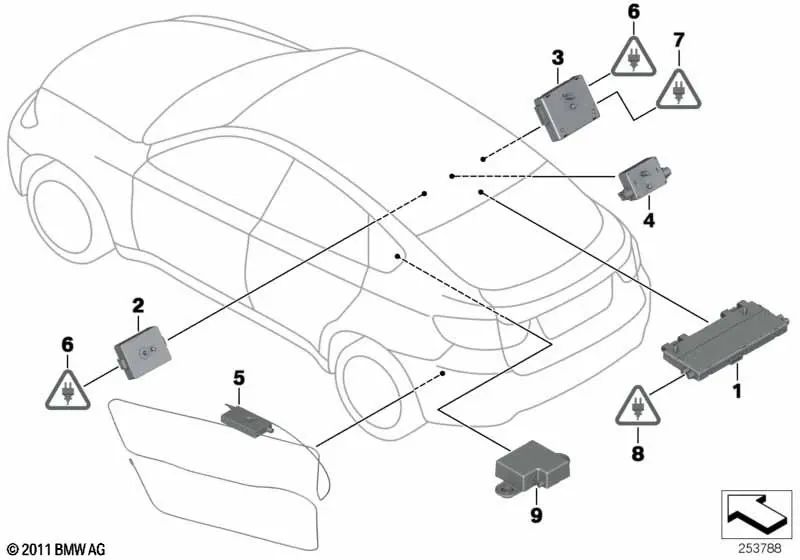 6
7
3
4
2
6
5
1
8
9
© 2011 BMW AG
253788