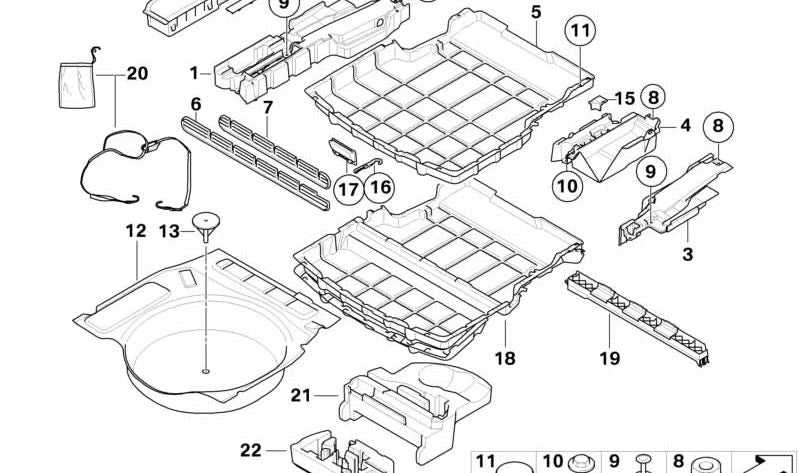 9
5
11
20
1
6
7
15
8
4
8
17
16
10
9
12
13
3
18
19
21
22
11
10
9
8