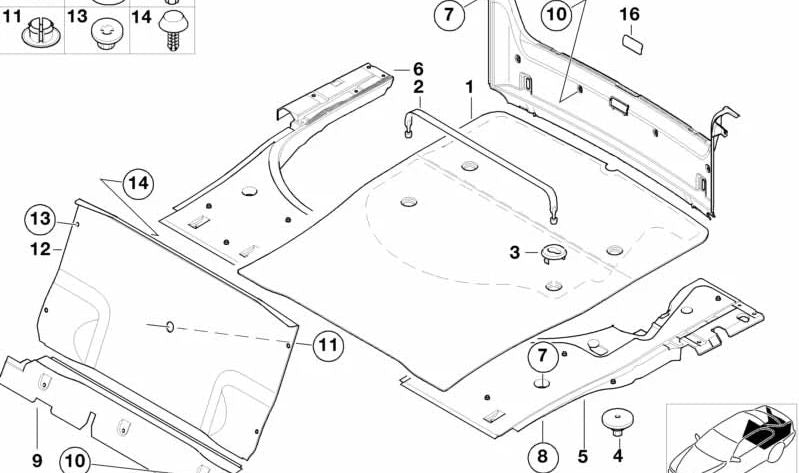 11
13
14
7
10
16
6
2
1
14
13
12
3
11
7
9
10
8
5
4