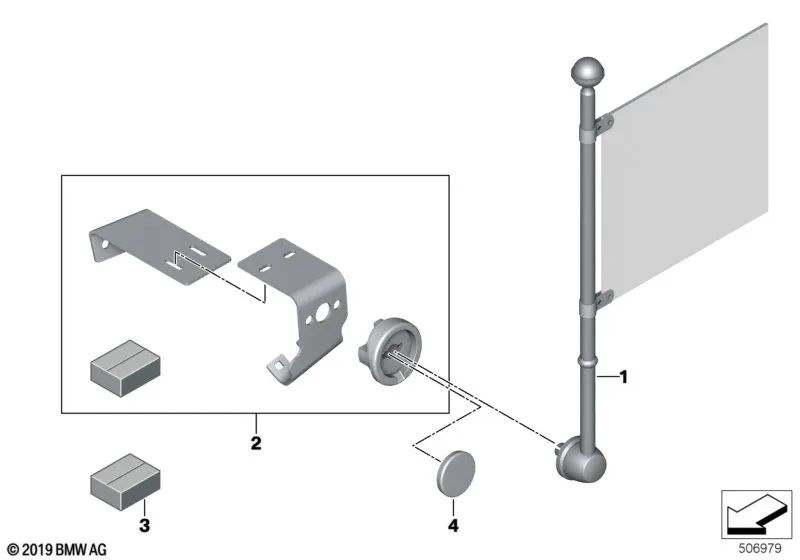 1
2
3
4
© 2019 BMW AG
506979