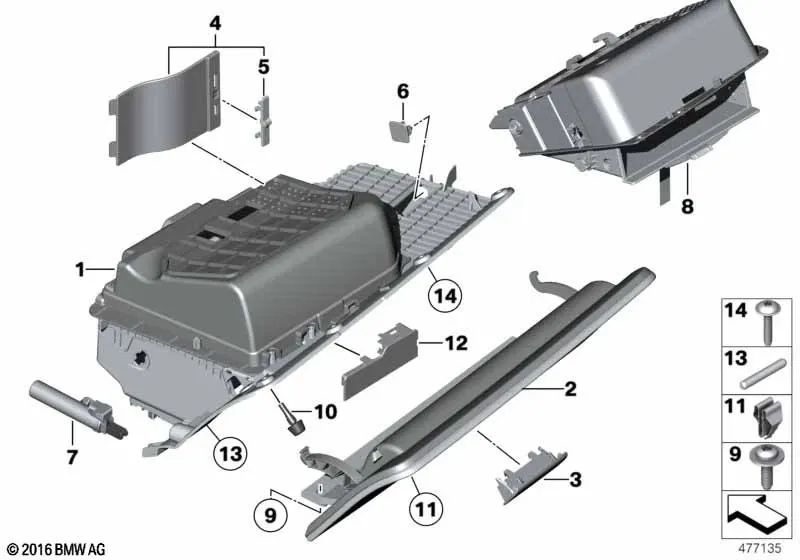 4
5
6
8
1
14
12
2
10
7
13
3
9
11
14
13
11
9
© 2016 BMW AG
477135