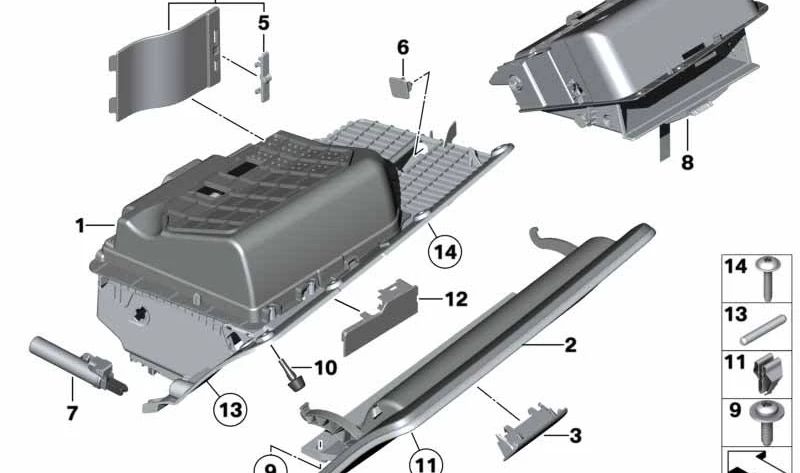 5
6
8
1
14
12
2
10
7
13
3
9
11
14
13
11
9