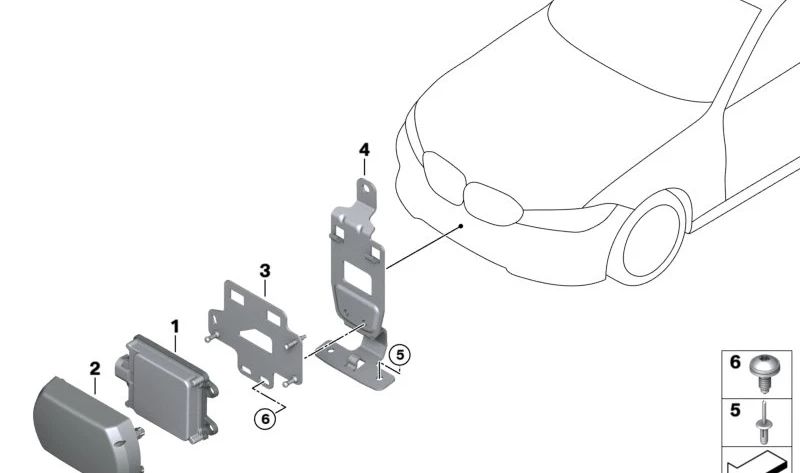 4
3
1
2
5
6
6
5