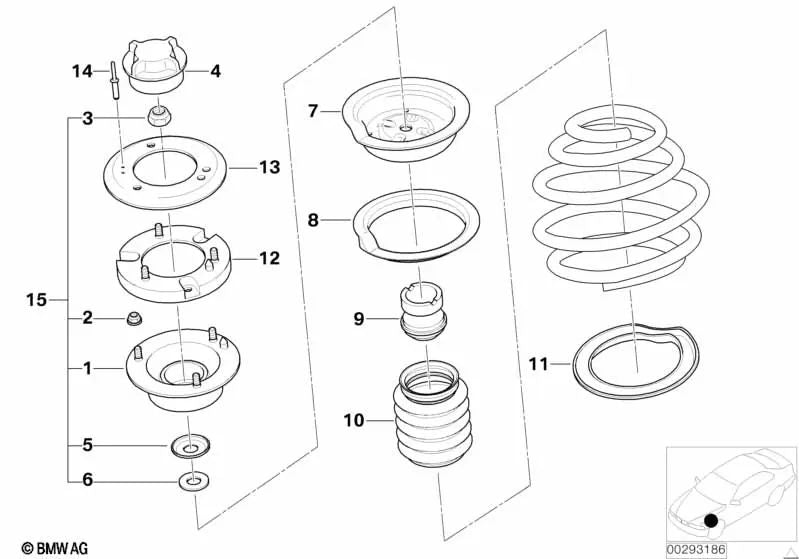 14
4
3
13
12
15
2
1
5
6
7
8
9
10
11
© BMW AG
00293186