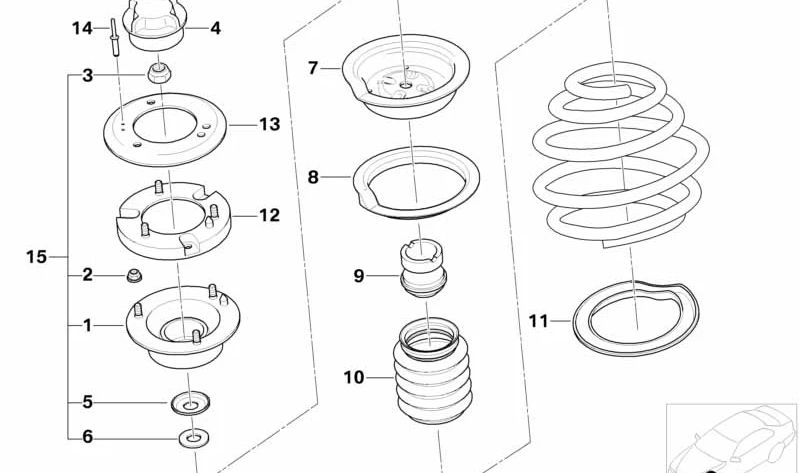 14
4
3
13
12
15
2
1
5
6
7
8
9
10
11