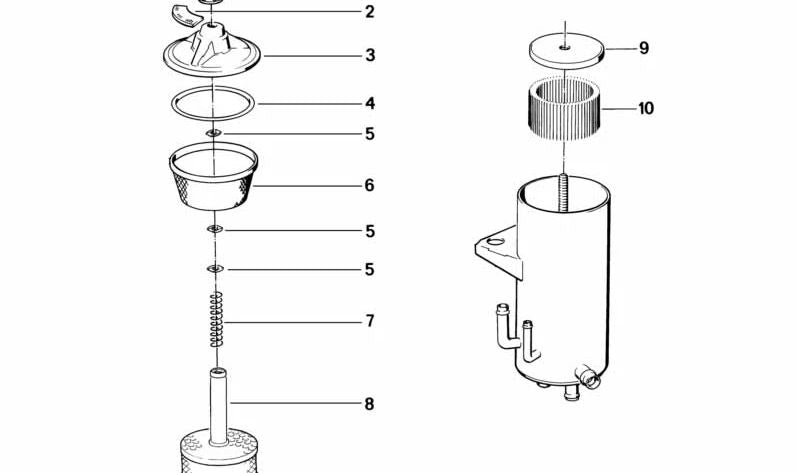 2
3
4
5
6
5
5
7
8
9
10