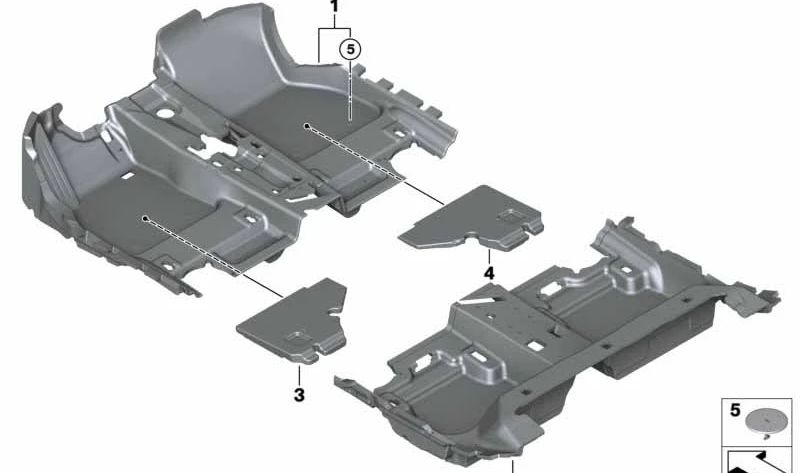 1
5
4
3
5