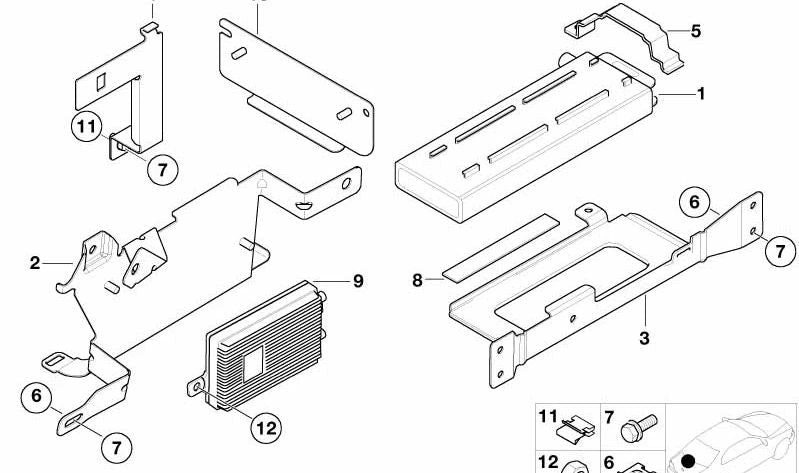 5
1
11
7
6
7
2
9
8
3
6
7
12
11
7
12
6