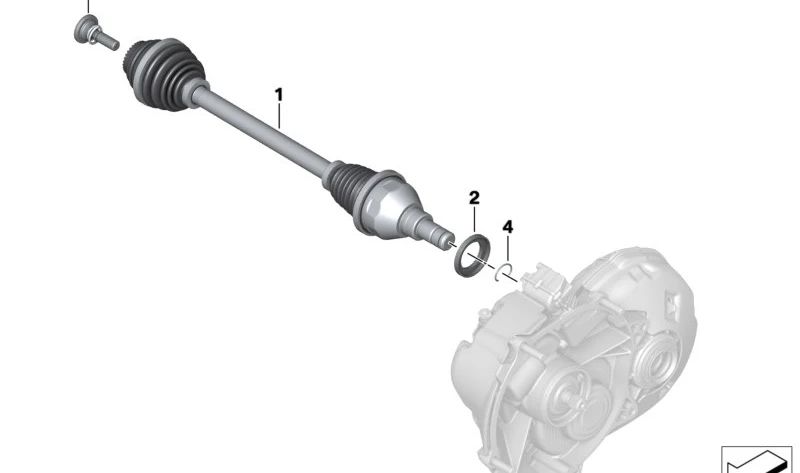 1
2
4