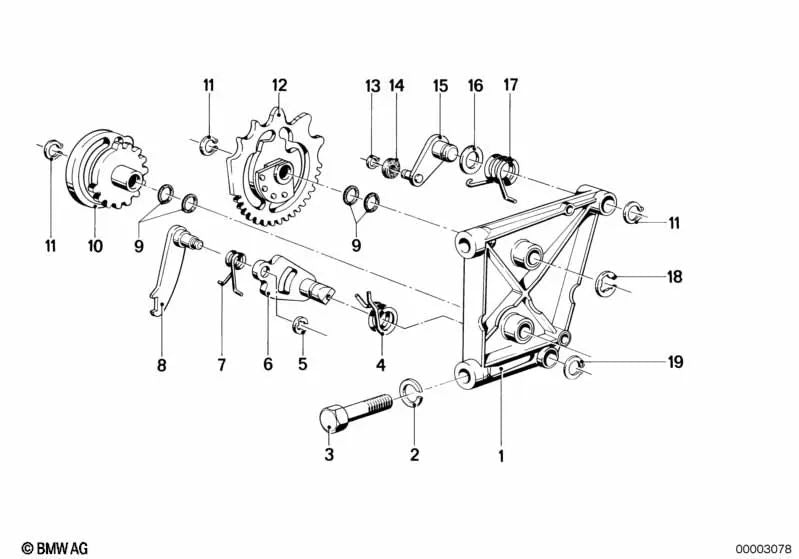 11
12
13
14
15
16
17
11
10
9
9
11
18
8
7
6
5
4
19
3
2
1
© BMW AG
00003078