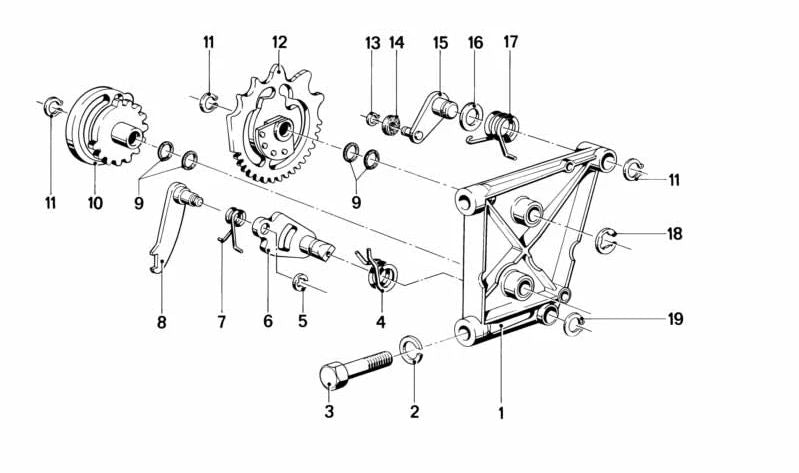 11
12
13
14
15
16
17
11
10
9
9
11
18
8
7
6
5
4
19
3
2
1