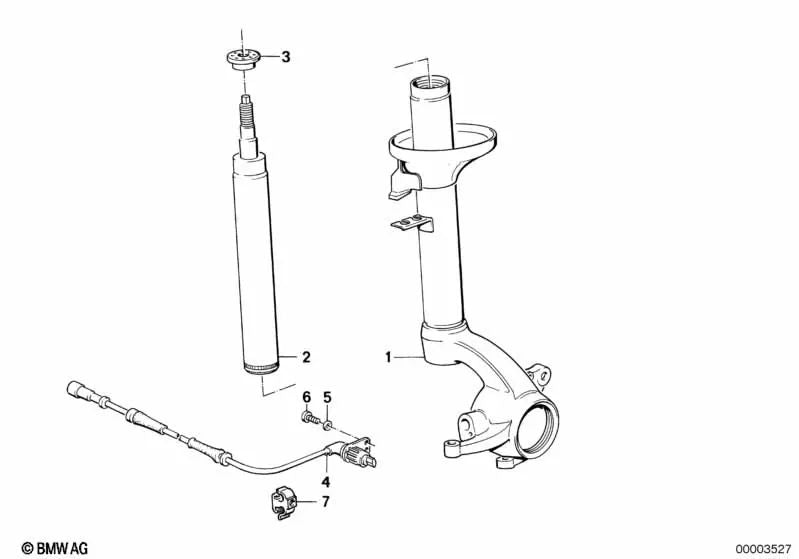 3
2
1
6
5
4
7
© BMW AG
00003527