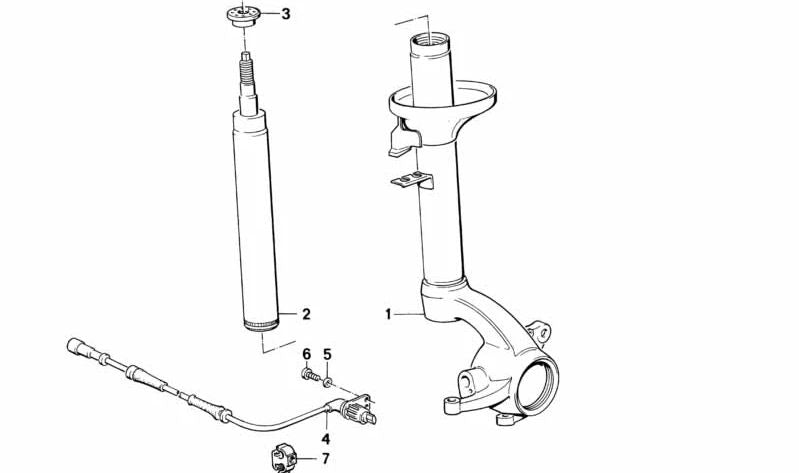 3
2
1
6
5
4
7