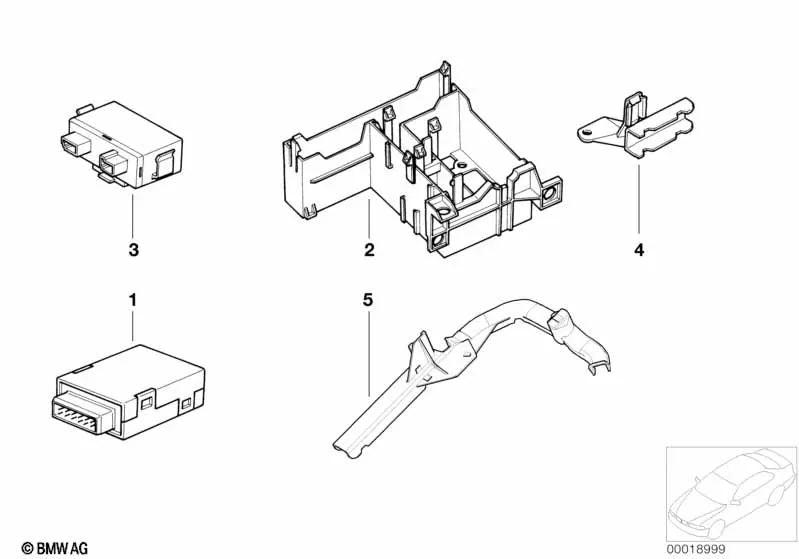 3

2

4

1

5

© BMW AG

00018999